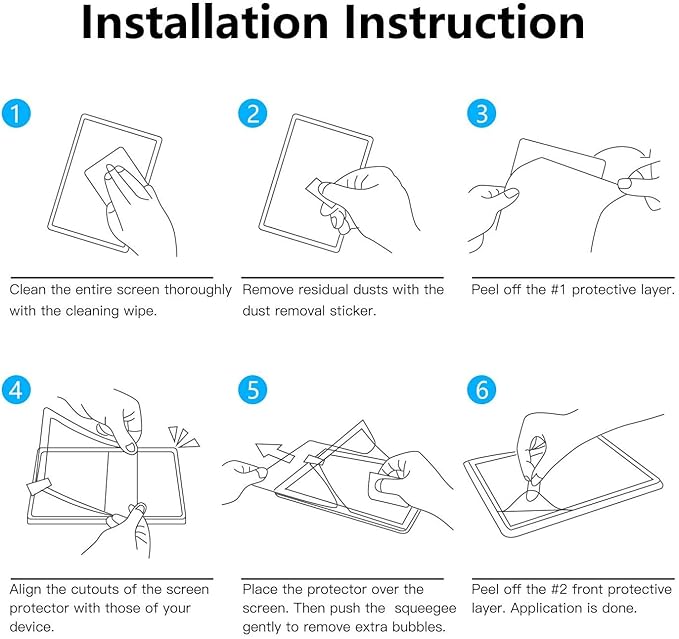 Installation Instruction

1

Clean the entire screen thoroughly with the cleaning wipe.

2

Remove residual dusts with the dust removal sticker.

3

Peel off the #1 protective layer.

4

Align the cutouts of the screen protector with those of your device.

5

Place the protector over the screen. Then push the squeegee gently to remove extra bubbles.

6

Peel off the #2 front protective layer. Application is done.